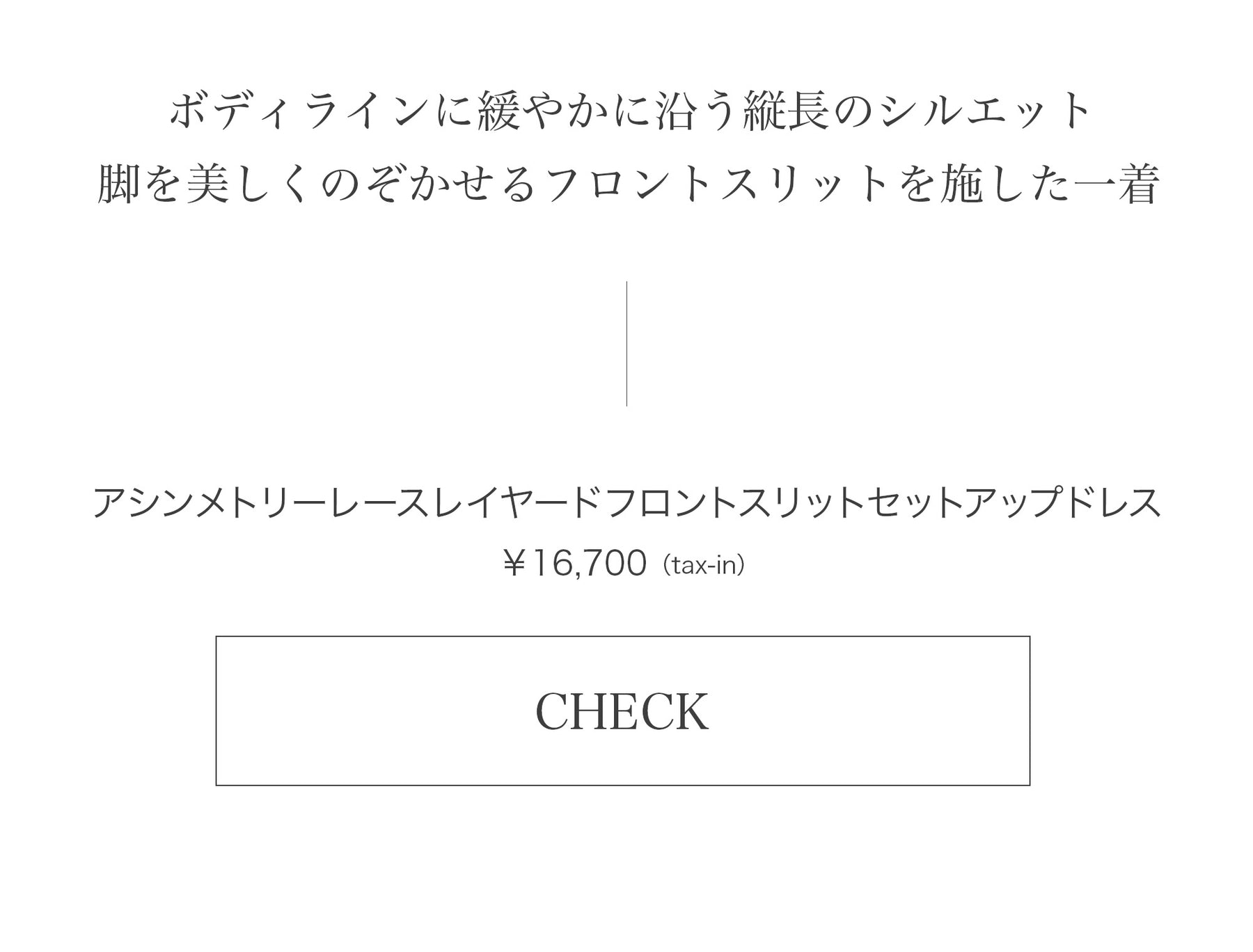 ボディラインに緩やかに沿う縦長のシルエット
脚を美しくのぞかせるフロントスリットを施した一着

アシンメトリーレースレイヤードフロントスリットセットアップドレス
￥16,700（tax-in）

CHECK